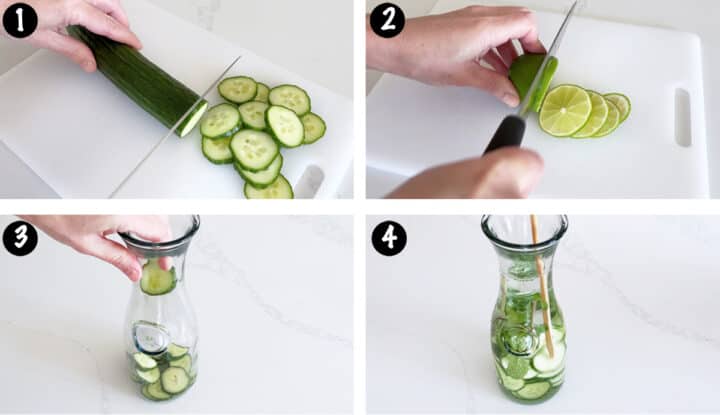 1

2

3

4