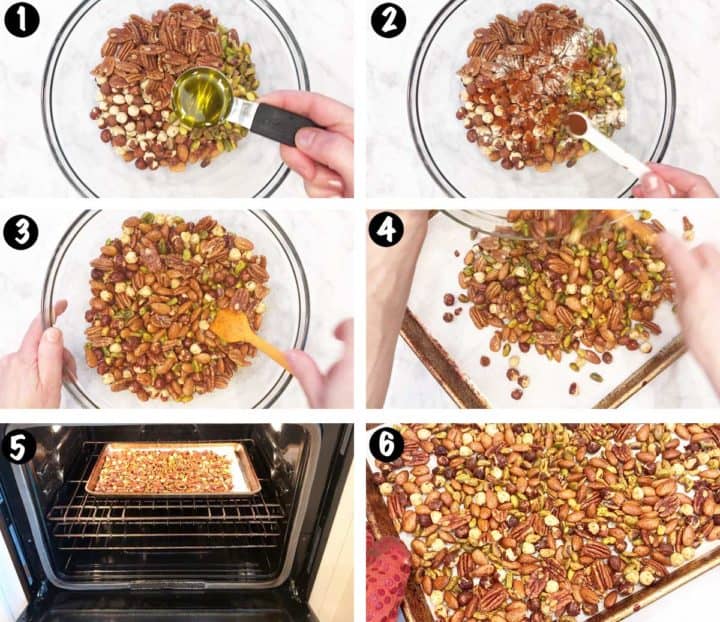 1
2
3
4
5
6