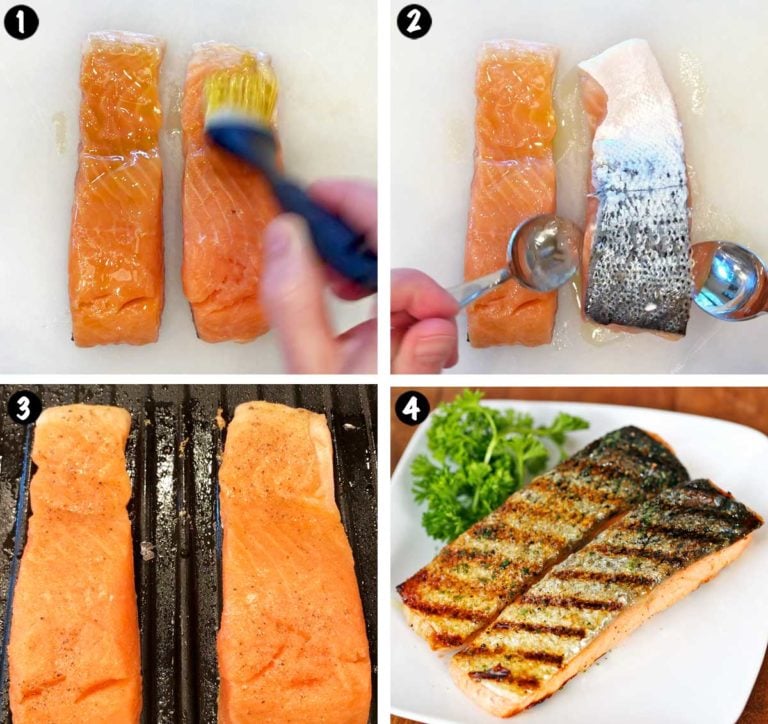 1
2
3
4